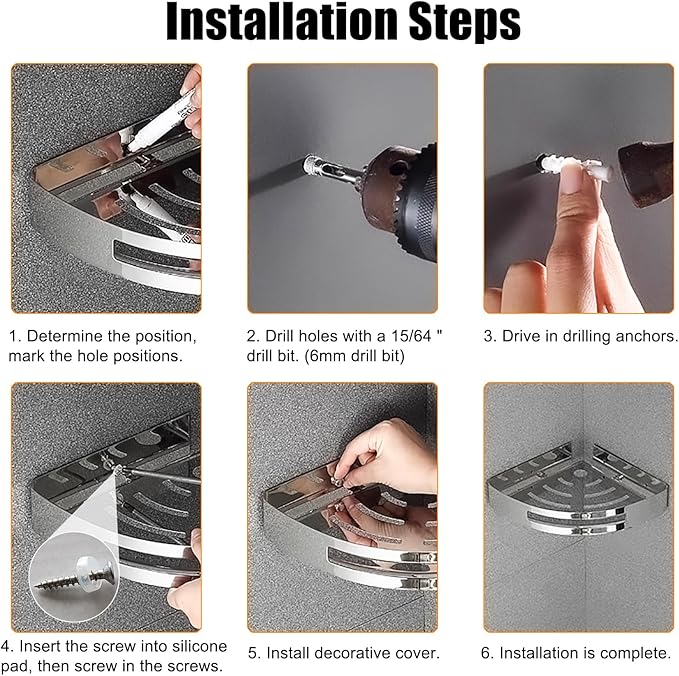 Installation Steps

1. Determine the position, mark the hole positions.

2. Drill holes with a 15/64 " drill bit. (6mm drill bit)

3. Drive in drilling anchors.

4. Insert the screw into silicone pad, then screw in the screws.

5. Install decorative cover.

6. Installation is complete.