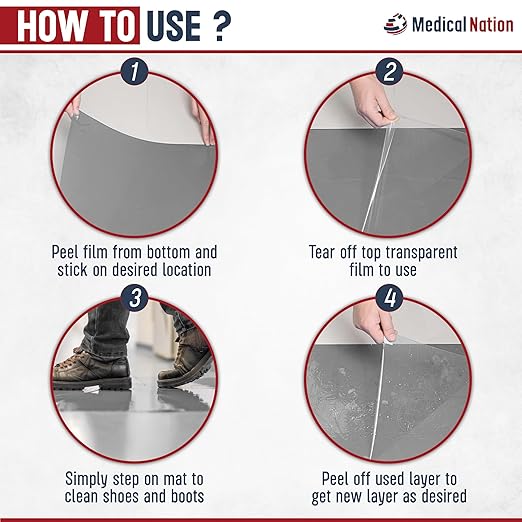 HOW TO USE ?

Medical Nation

1

Peel film from bottom and stick on desired location

2

Tear off top transparent film to use

3

Simply step on mat to clean shoes and boots

4

Peel off used layer to get new layer as desired