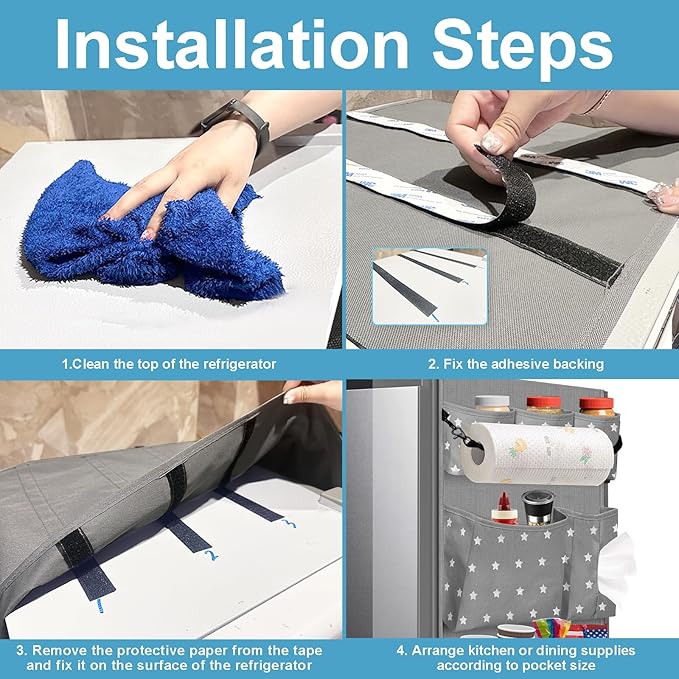 Installation Steps

1.Clean the top of the refrigerator

2. Fix the adhesive backing

3. Remove the protective paper from the tape and fix it on the surface of the refrigerator

4. Arrange kitchen or dining supplies according to pocket size