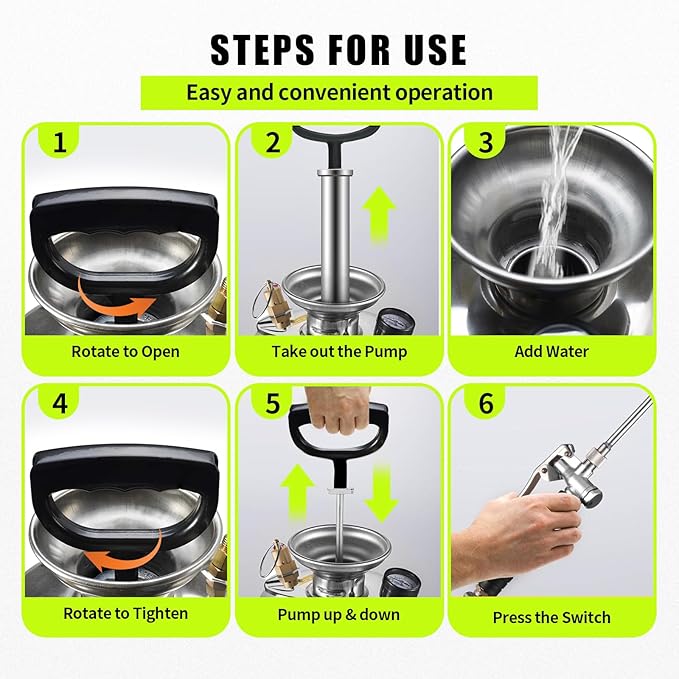 STEPS FOR USE

Easy and convenient operation

1
Rotate to Open

2
Take out the Pump

3
Add Water

4
Rotate to Tighten

5
Pump up & down

6
Press the Switch