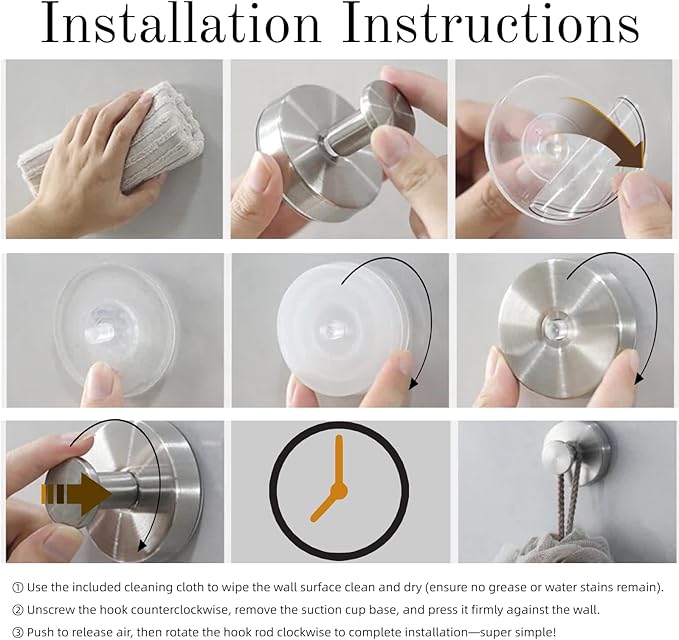 Installation Instructions

① Use the included cleaning cloth to wipe the wall surface clean and dry (ensure no grease or water stains remain).

② Unscrew the hook counterclockwise, remove the suction cup base, and press it firmly against the wall.

③ Push to release air, then rotate the hook rod clockwise to complete installation—super simple!