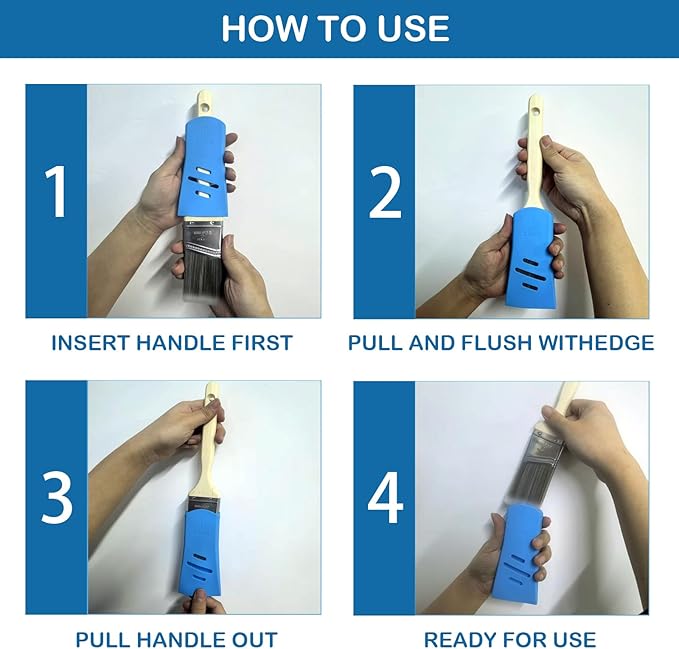 HOW TO USE

1

INSERT HANDLE FIRST

2

PULL AND FLUSH WITHEDGE

3

PULL HANDLE OUT

4

READY FOR USE