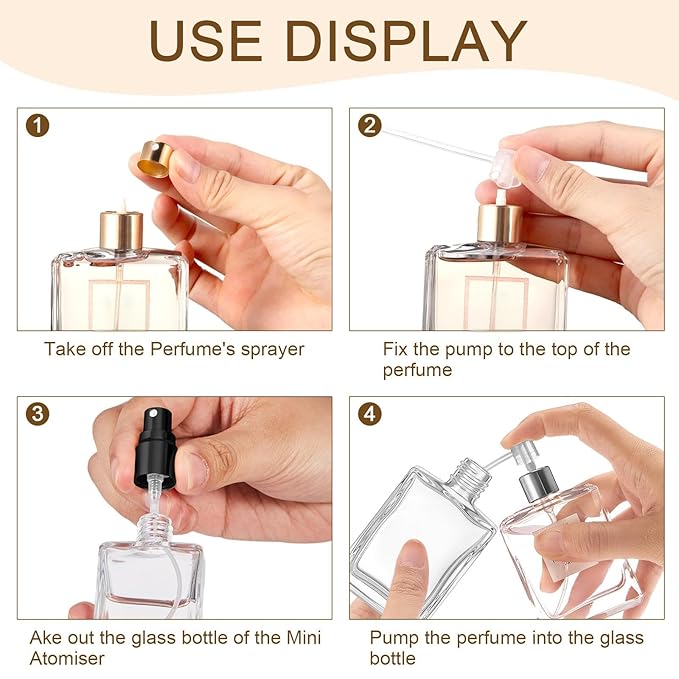 USE DISPLAY

1

Take off the Perfume's sprayer

2

Fix the pump to the top of the perfume

3

Ake out the glass bottle of the Mini Atomiser

4

Pump the perfume into the glass bottle