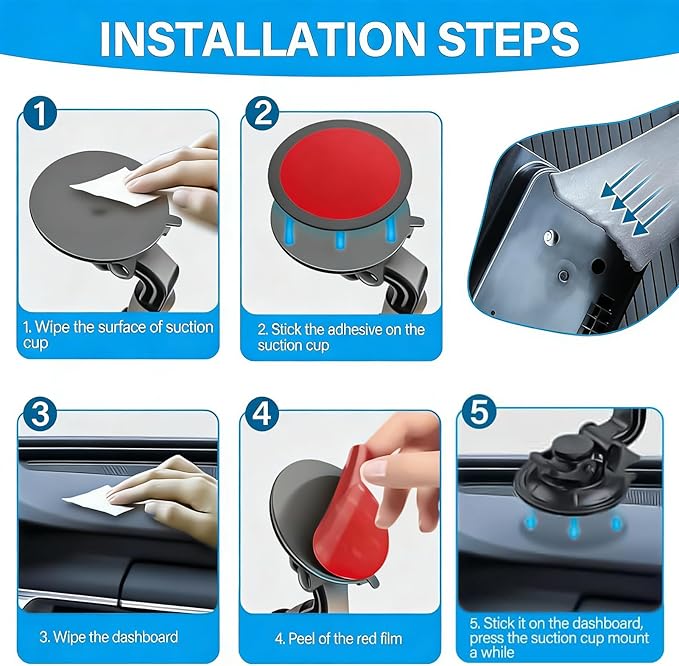 INSTALLATION STEPS

1

1. Wipe the surface of suction cup

2

2. Stick the adhesive on the suction cup

3

3. Wipe the dashboard

4

4. Peel of the red film

5

5. Stick it on the dashboard, press the suction cup mount a while