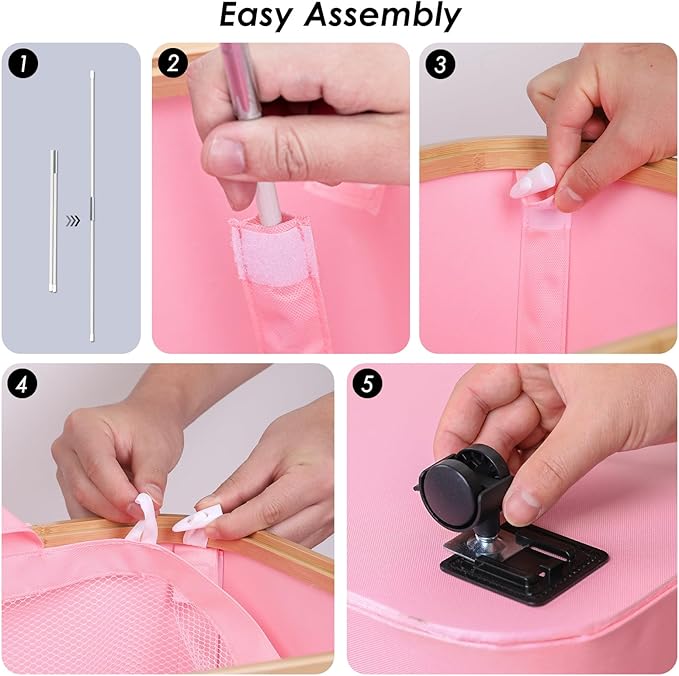 Easy Assembly

1

2

3

4

5