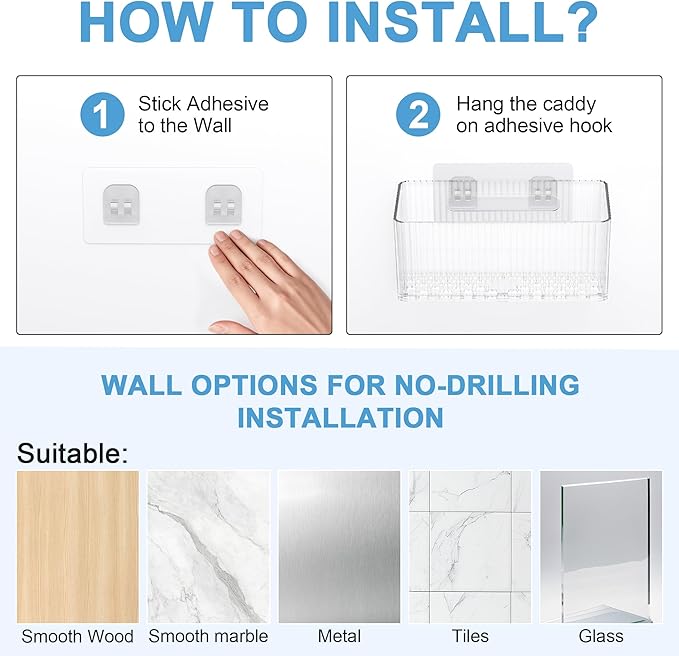 HOW TO INSTALL?

1 Stick Adhesive to the Wall

2 Hang the caddy on adhesive hook

WALL OPTIONS FOR NO-DRILLING INSTALLATION

Suitable:

Smooth Wood

Smooth marble

Metal

Tiles

Glass