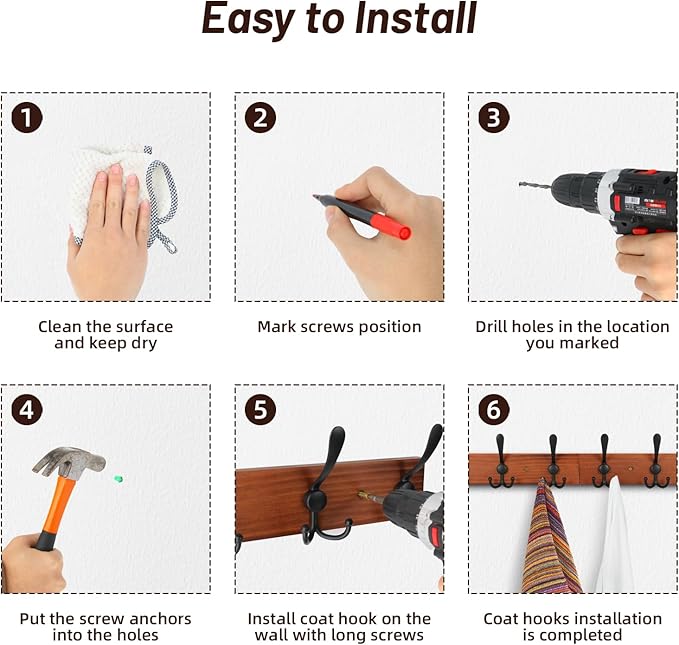 Easy to Install

1

Clean the surface and keep dry

2

Mark screws position

3

Drill holes in the location you marked

4

Put the screw anchors into the holes

5

Install coat hook on the wall with long screws

6

Coat hooks installation is completed