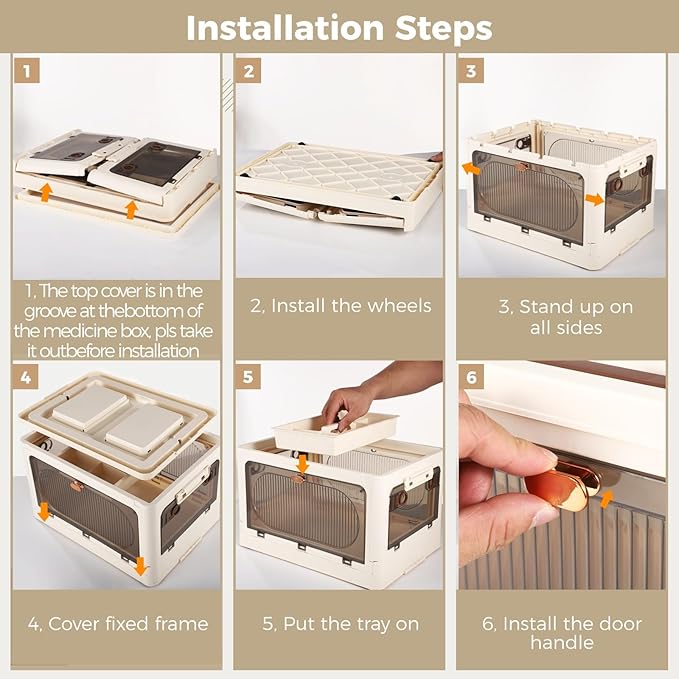 Installation Steps

1

1, The top cover is in the groove at thebottom of the medicine box, pls take it outbefore installation

2

2, Install the wheels

3

3, Stand up on all sides

4

4, Cover fixed frame

5

5, Put the tray on

6

6, Install the door handle