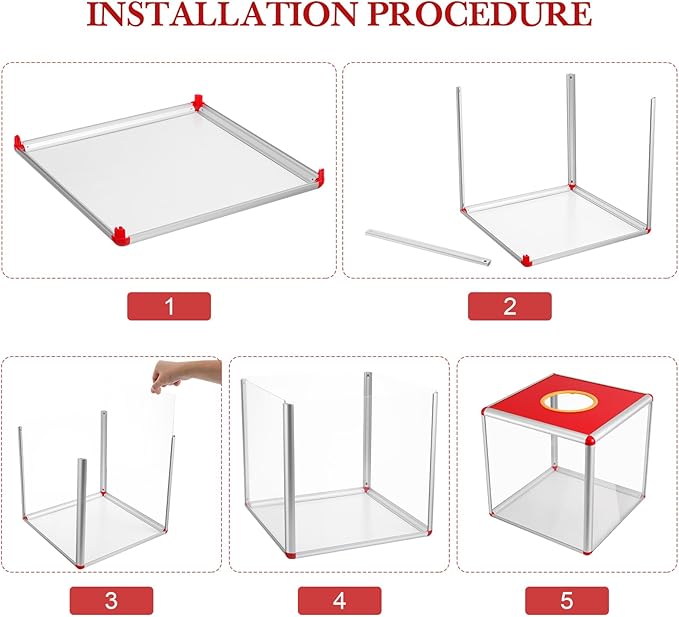 INSTALLATION PROCEDURE

1

2

3

4

5