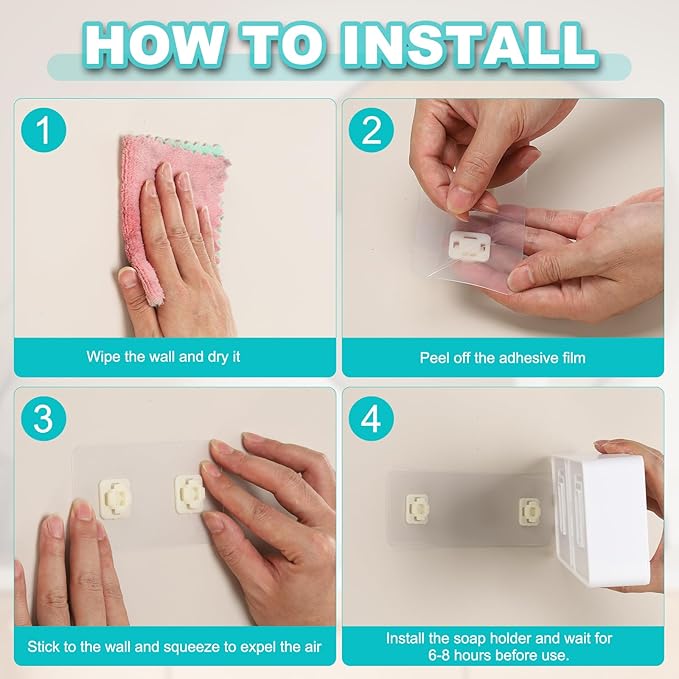 HOW TO INSTALL

1

Wipe the wall and dry it

2

Peel off the adhesive film

3

Stick to the wall and squeeze to expel the air

4

Install the soap holder and wait for 6-8 hours before use.