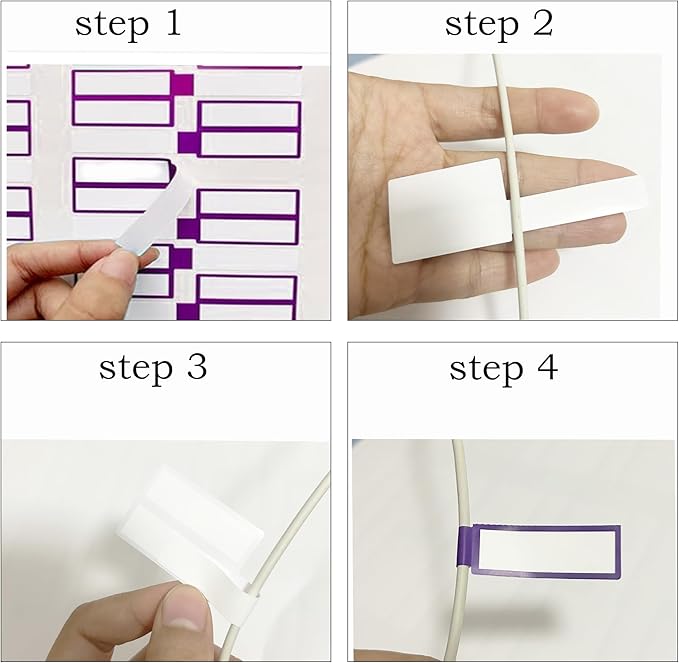 step 1

step 2

step 3

step 4