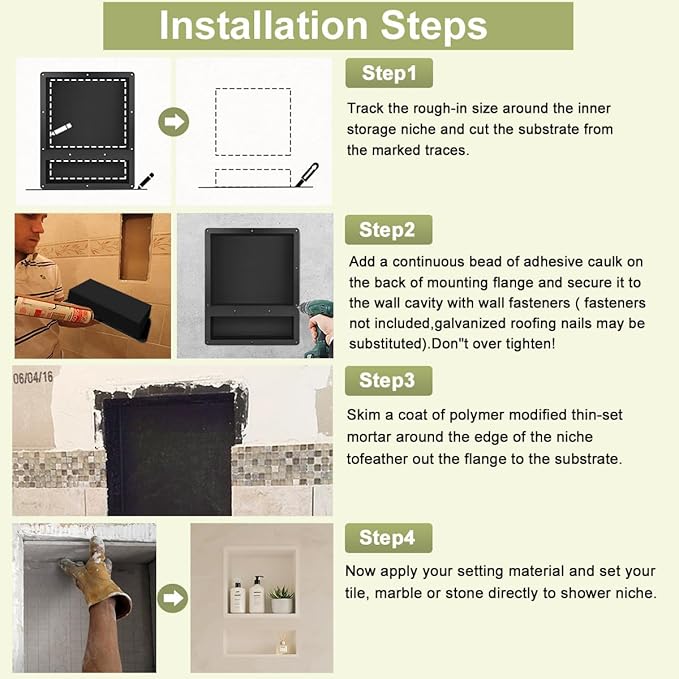 Installation Steps

Step1

Track the rough-in size around the inner storage niche and cut the substrate from the marked traces.

Step2

Add a continuous bead of adhesive caulk on the back of mounting flange and secure it to the wall cavity with wall fasteners ( fasteners not included,galvanized roofing nails may be substituted).Don"t over tighten!

06/04/16

Step3

Skim a coat of polymer modified thin-set mortar around the edge of the niche tofeather out the flange to the substrate.

Step4

Now apply your setting material and set your tile, marble or stone directly to shower niche.