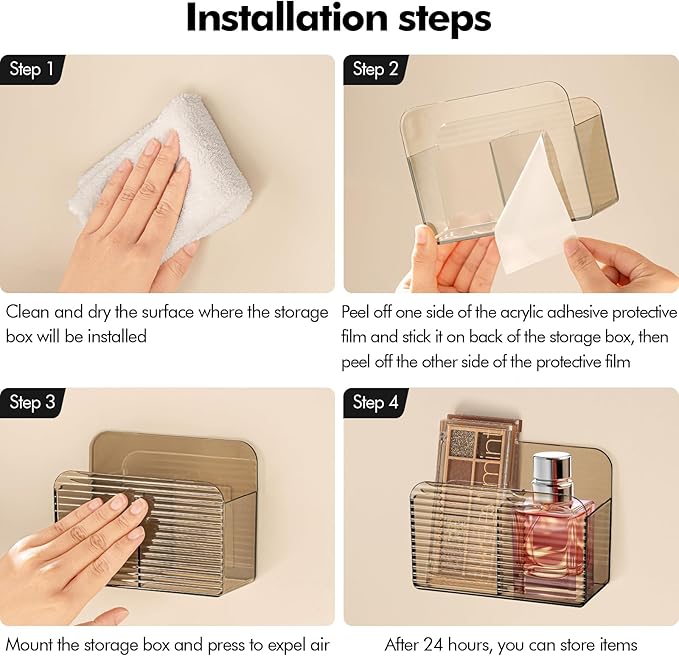 Installation steps

Step 1

Clean and dry the surface where the storage box will be installed

Step 2

Peel off one side of the acrylic adhesive protective film and stick it on back of the storage box, then peel off the other side of the protective film

Step 3

Mount the storage box and press to expel air

Step 4

After 24 hours, you can store items