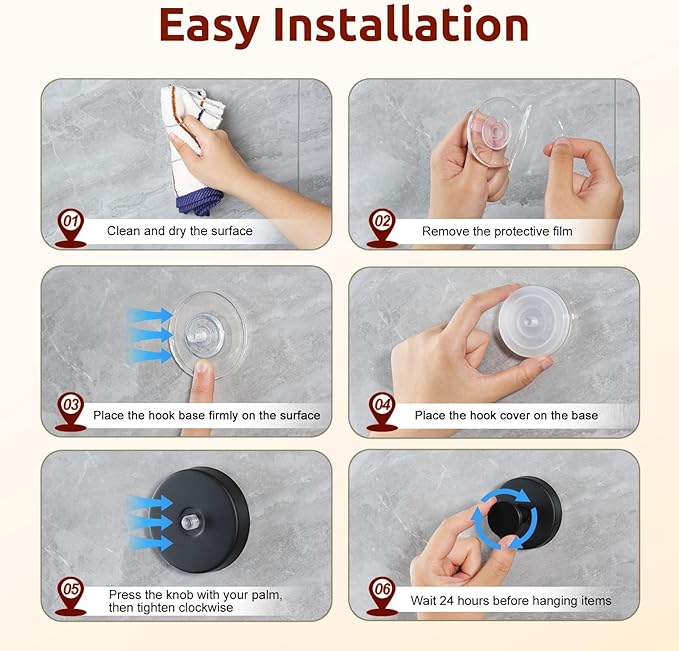 Easy Installation

01 Clean and dry the surface

02 Remove the protective film

03 Place the hook base firmly on the surface

04 Place the hook cover on the base

05 Press the knob with your palm, then tighten clockwise

06 Wait 24 hours before hanging items