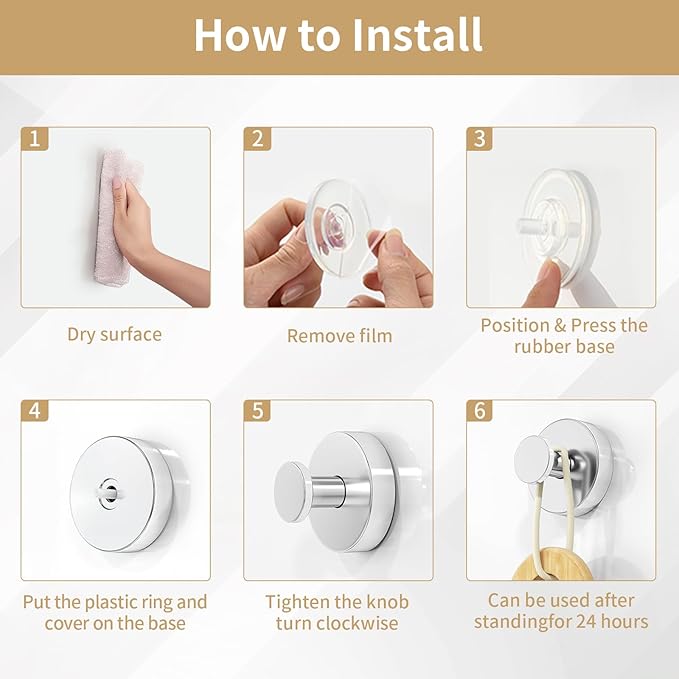 How to Install

1

Dry surface

2

Remove film

3

Position & Press the rubber base

4

Put the plastic ring and cover on the base

5

Tighten the knob turn clockwise

6

Can be used after standingfor 24 hours