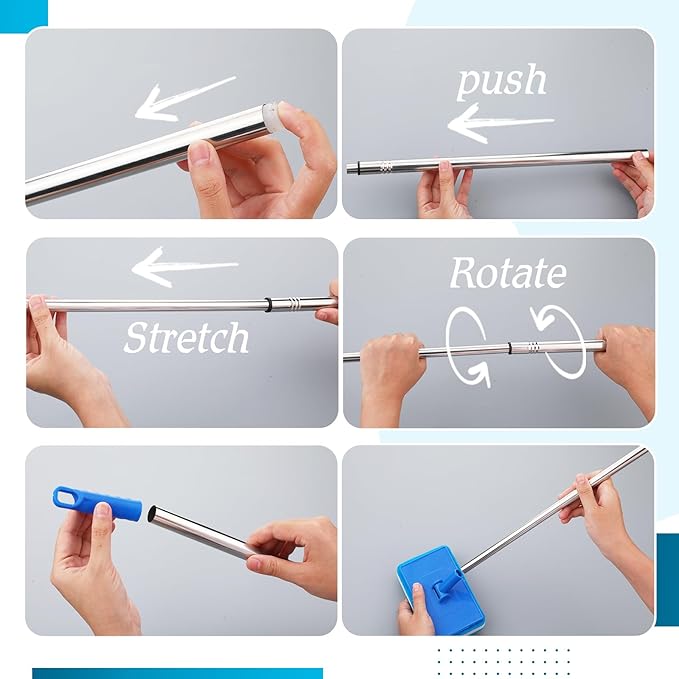 push

Stretch

Rotate