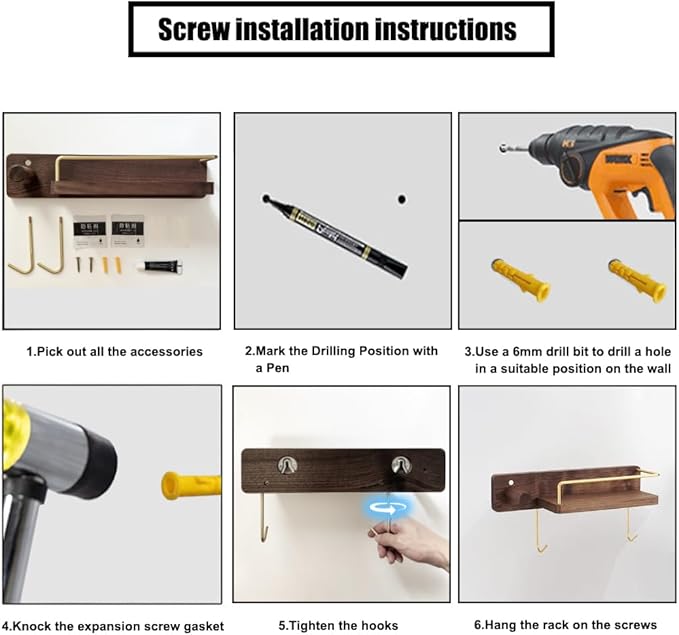 Screw installation instructions

1.Pick out all the accessories

2.Mark the Drilling Position with a Pen

3.Use a 6mm drill bit to drill a hole in a suitable position on the wall

4.Knock the expansion screw gasket

5.Tighten the hooks

6.Hang the rack on the screws