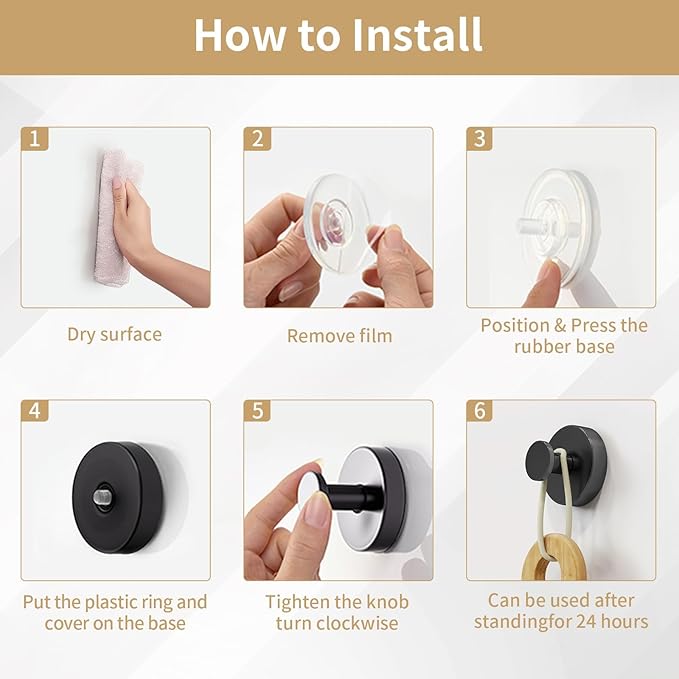 How to Install

1

Dry surface

2

Remove film

3

Position & Press the rubber base

4

Put the plastic ring and cover on the base

5

Tighten the knob turn clockwise

6

Can be used after standingfor 24 hours