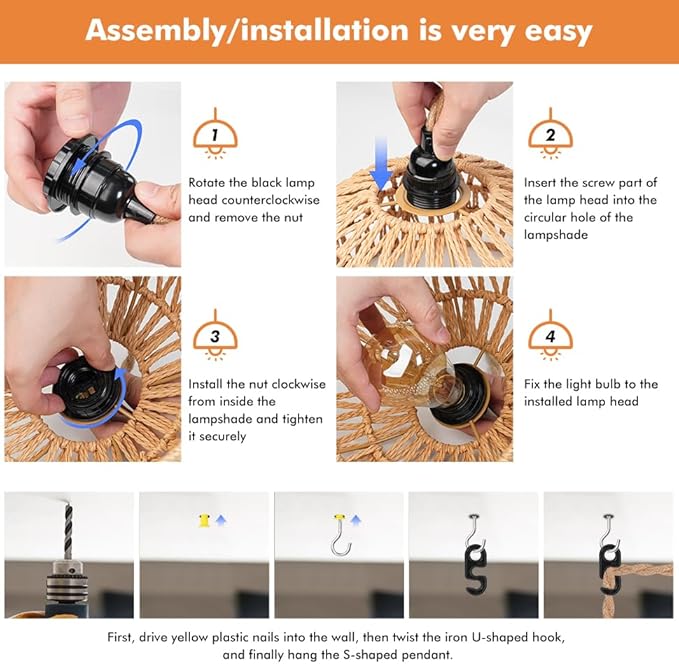 Assembly/installation is very easy

1

Rotate the black lamp head counterclockwise and remove the nut

2

Insert the screw part of the lamp head into the circular hole of the lampshade

3

Install the nut clockwise from inside the lampshade and tighten it securely

4

Fix the light bulb to the installed lamp head

First, drive yellow plastic nails into the wall, then twist the iron U-shaped hook, and finally hang the S-shaped pendant.