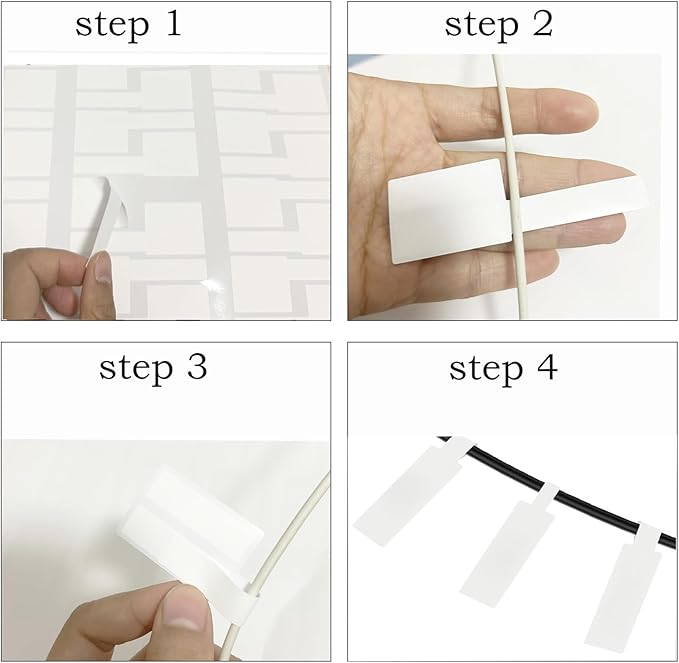 step 1

step 2

step 3

step 4