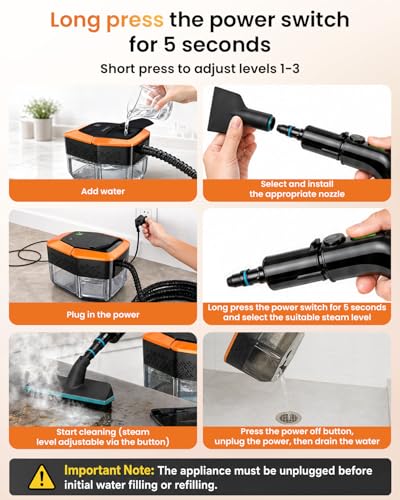 Long press the power switch for 5 seconds

Short press to adjust levels 1-3

Add water

Select and install the appropriate nozzle

Plug in the power

Long press the power switch for 5 seconds and select the suitable steam level

Start cleaning (steam level adjustable via the button)

Press the power off button, unplug the power, then drain the water

Important Note: The appliance must be unplugged before initial water filling or refilling.