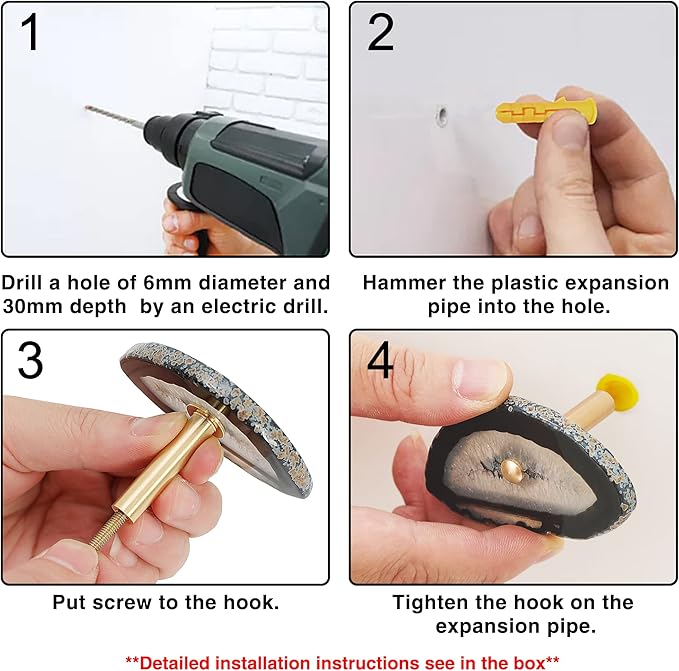 1

Drill a hole of 6mm diameter and 30mm depth  by an electric drill.

2

Hammer the plastic expansion pipe into the hole.

3

Put screw to the hook.

4

Tighten the hook on the expansion pipe.

**Detailed installation instructions see in the box**