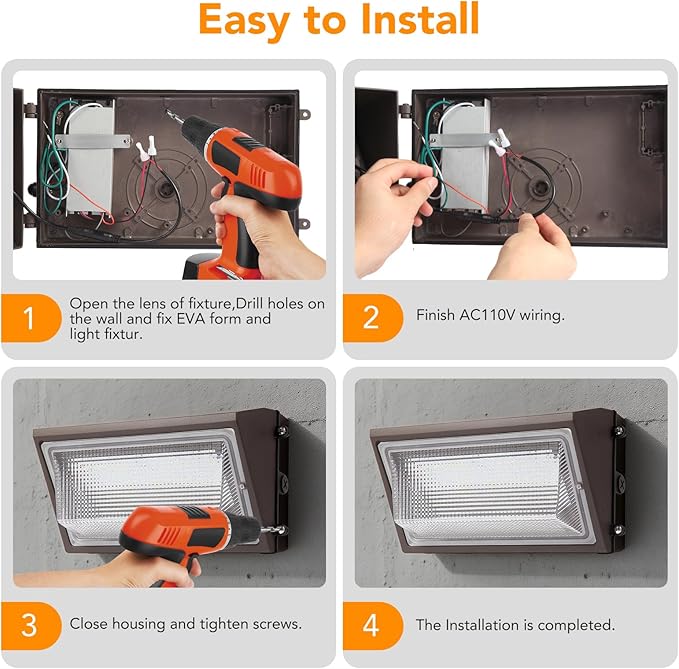 Easy to Install

1 Open the lens of fixture,Drill holes on the wall and fix EVA form and light fixtur.

2 Finish AC110V wiring.

3 Close housing and tighten screws.

4 The Installation is completed.