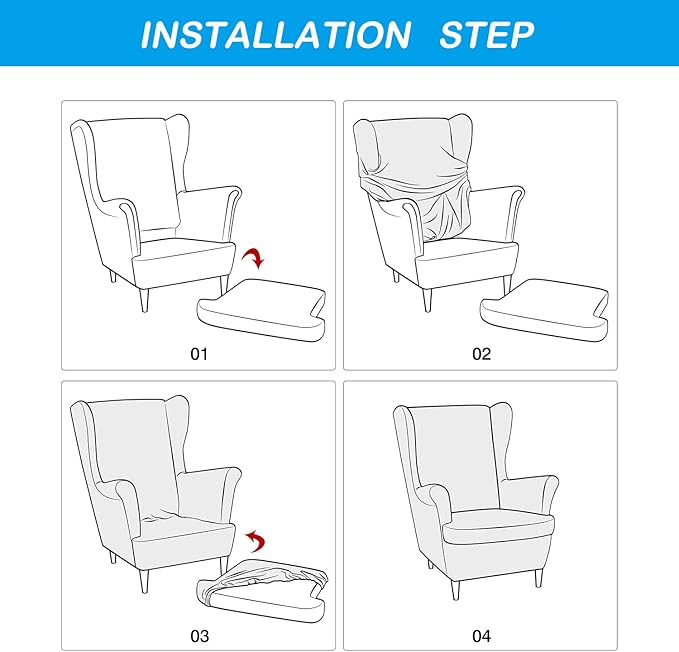 INSTALLATION STEP

01

02

03

04